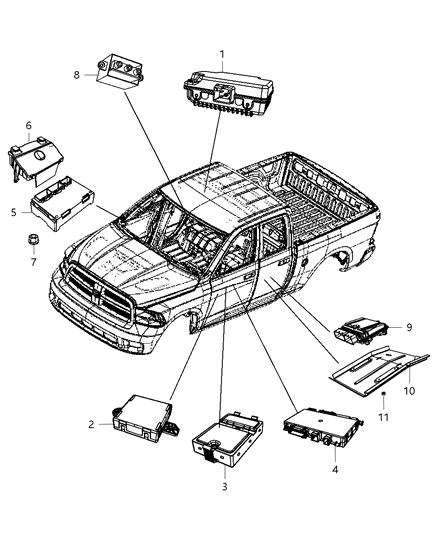 1
8
6
5
7
9
10
11
2
3
4