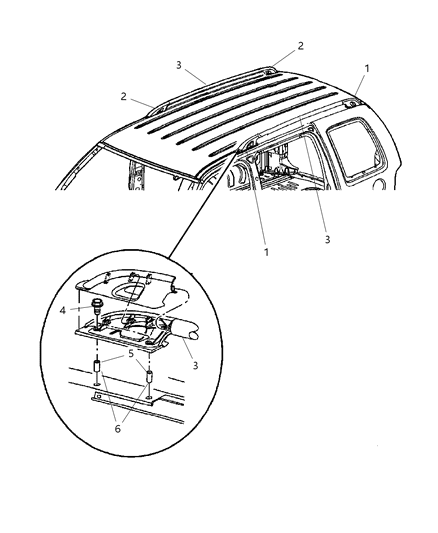 2
3
1
2
1
3
4
5
3
6