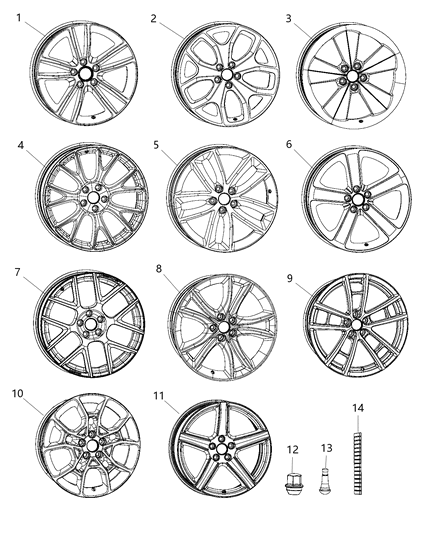 1
2
3
4
5
6
7
8
9
10
11
12
13
14