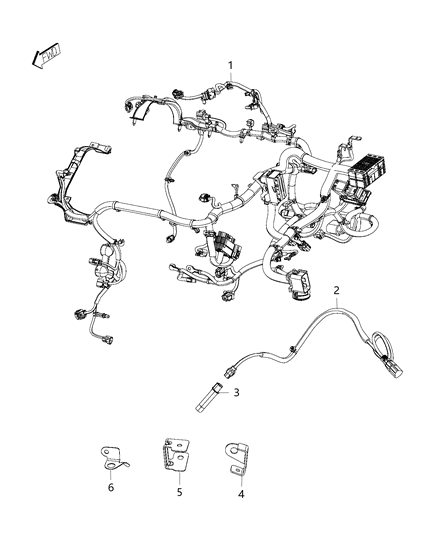 FWD
1
2
3
6
5
4