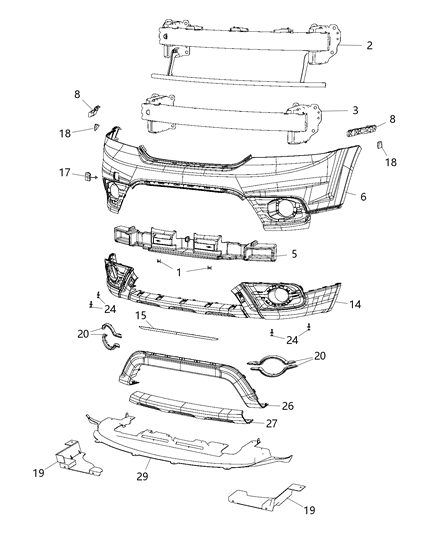 2
8
3
8
18
18
17
6
5
1
14
24
15
20
24
20
26
27
19
29
19