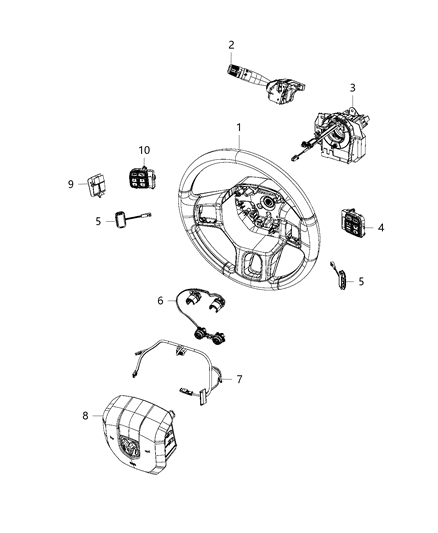 2
3
1
10
9
5
4
5
6
7
8