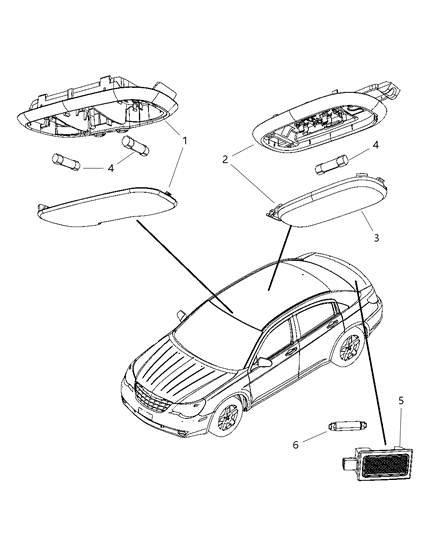 1
4
2
4
3
5
6