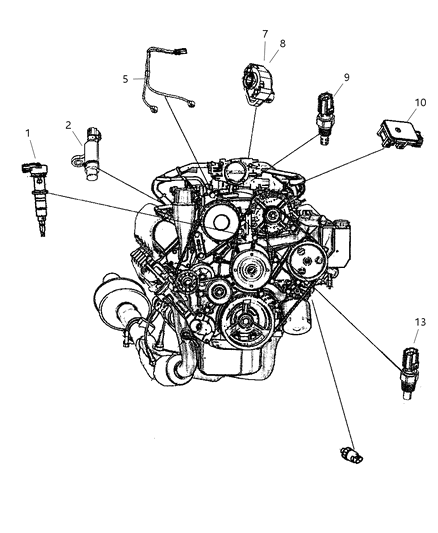 7
8
5
9
10
2
1
13