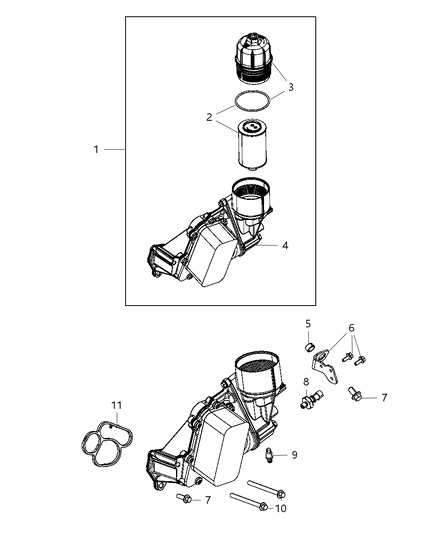 3
2
1
4
5
6
8
7
11
9
7
10