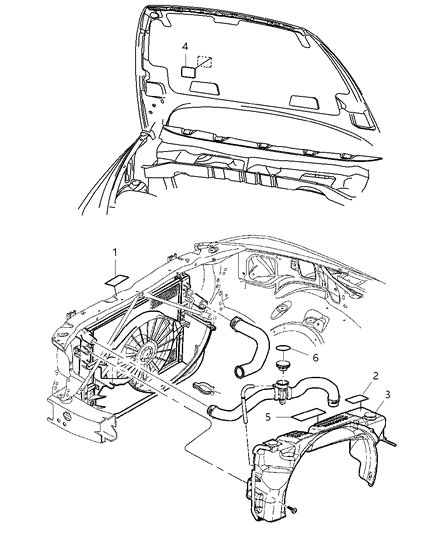 4
1
6
2
3
5