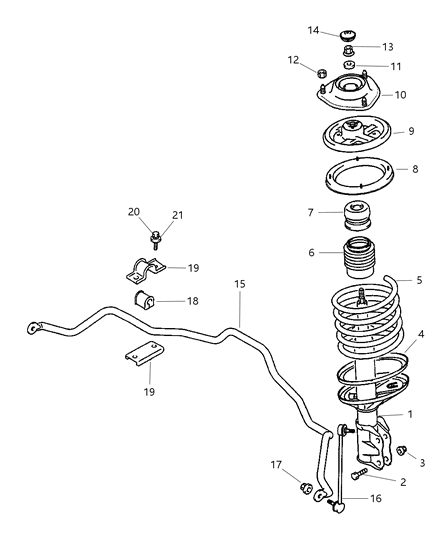 14
13
12
11
10
9
8
20
21
7
6
19
5
15
18
4
19
1
3
17
2
16