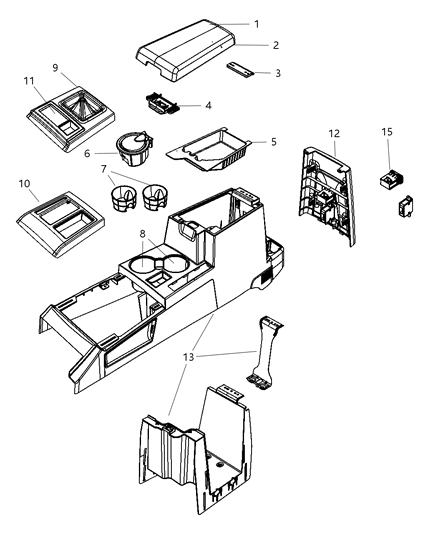 1
2
3
9
11
4
5
6
12
15
7
10
8
13