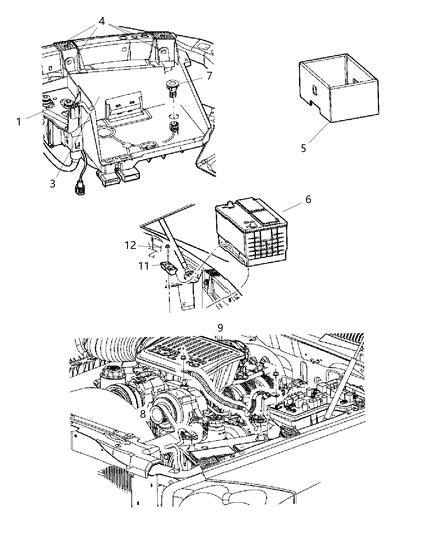 4
7
1
3
5
6
12
11
9
8