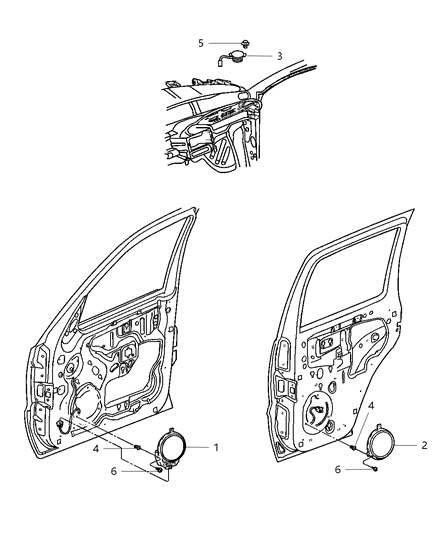 5
3
4
1
6
4
2
6