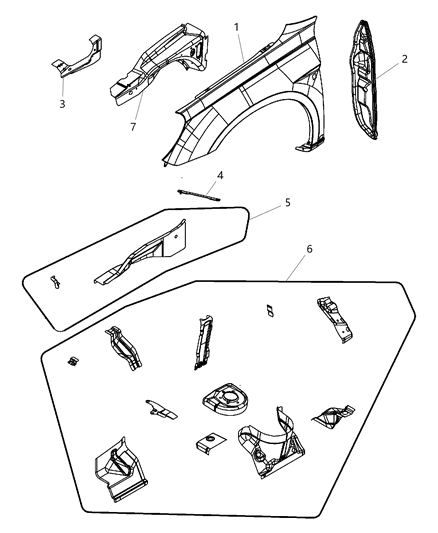 1
2
3
7
4
5
6