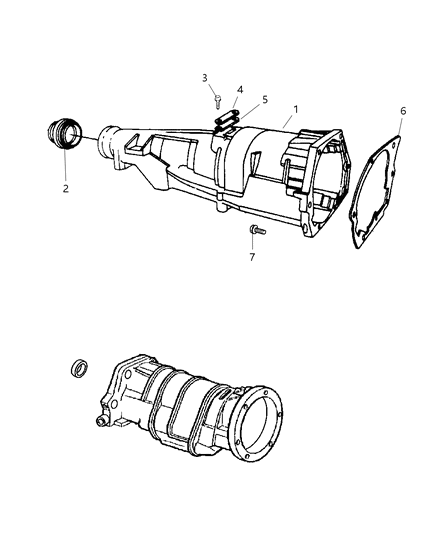 3
4
5
1
6
2
7