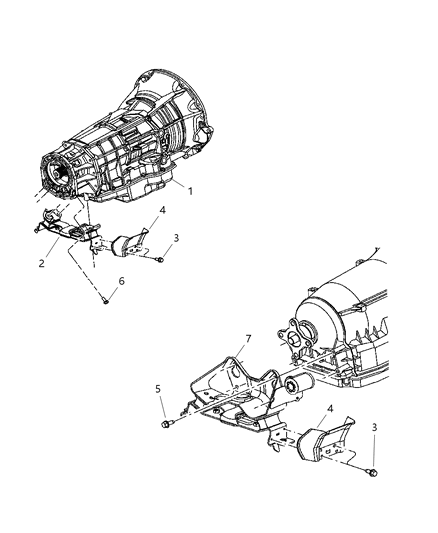 1
4
3
2
6
7
5
4
3