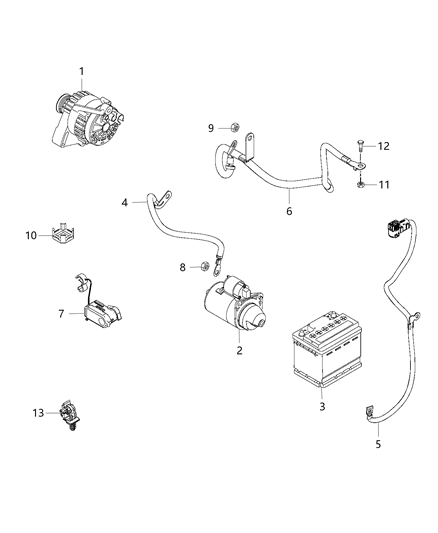 1
9
12
11
6
4
10
8
7
2
3
13
5