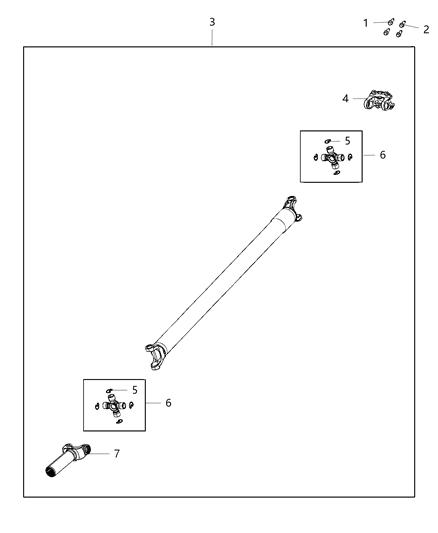 3
1
2
4
5
6
5
6
7