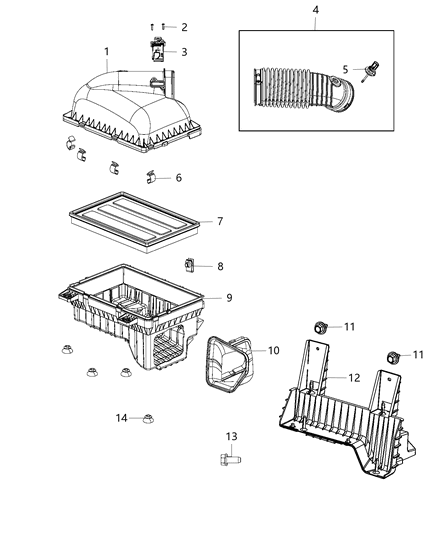 4
2
1
3
5
6
7
8
9
11
10
11
12
14
13