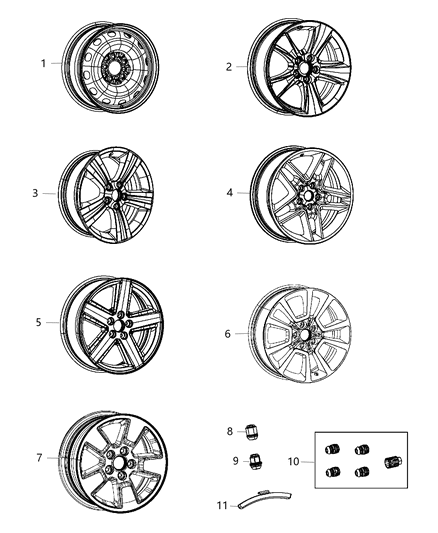 1
2
3
4
5
6
7
8
9
10
11