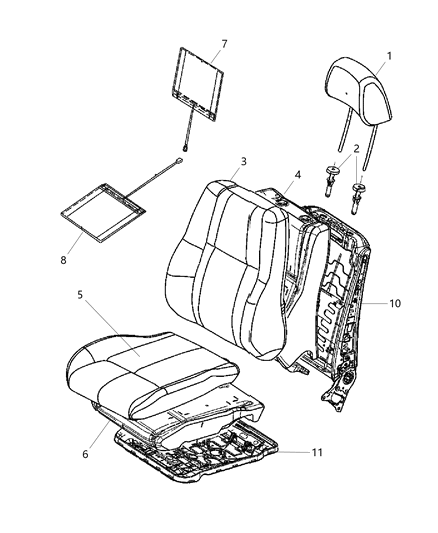 7
1
2
3
4
8
5
10
6
11