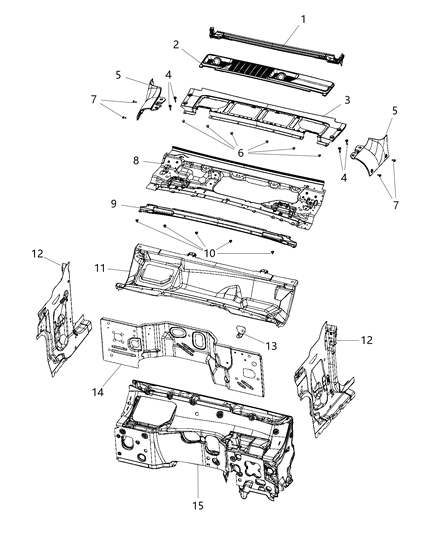 1
2
5
4
7
3
5
6
8
4
7
9
10
12
11
13
12
14
15