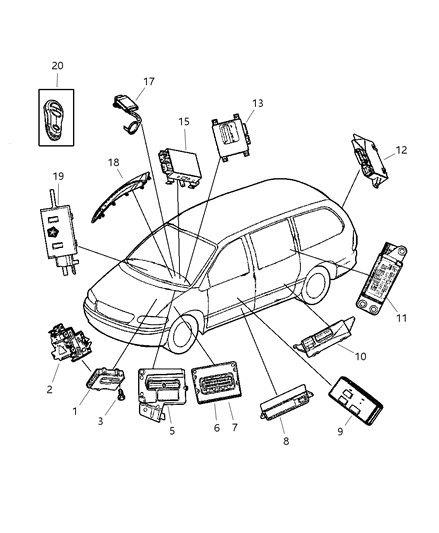 20
17
13
15
12
18
19
11
10
2
1
3
5
6
7
8
9