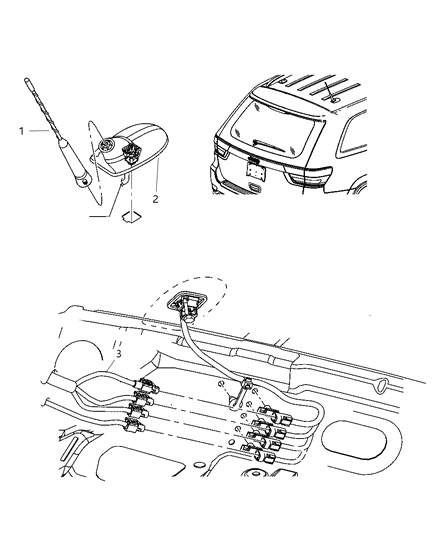 1
2
3