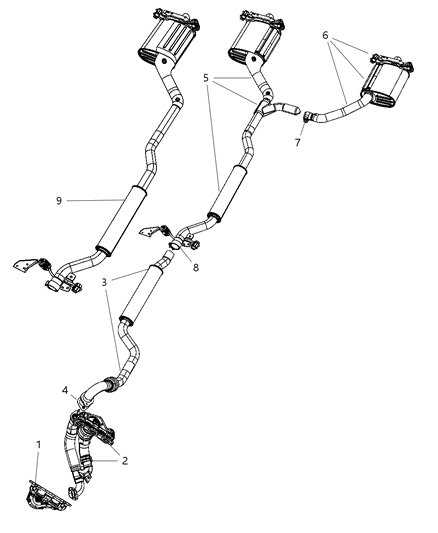 6
5
7
9
8
3
4
1
2