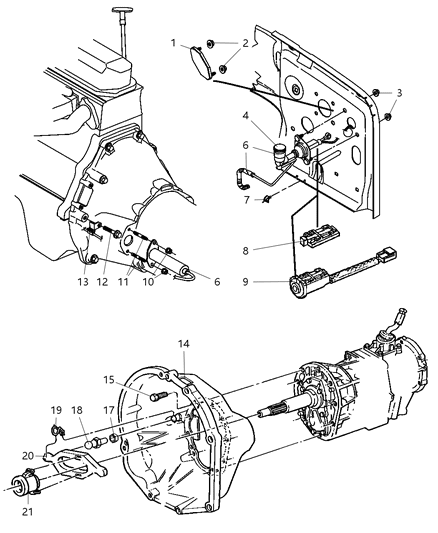 1
2
3
4
6
7
8
9
13
12
11
10
6
14
15
19
18
17
20
21