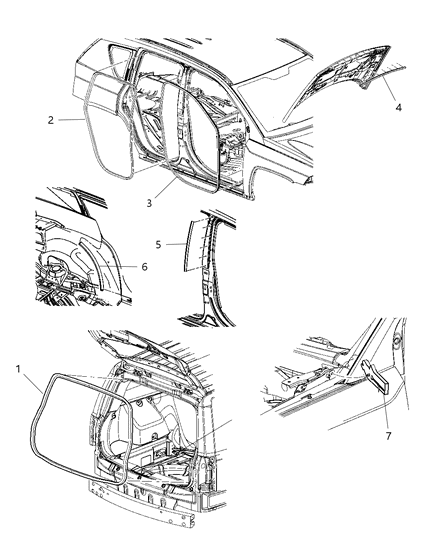 2
4
3
5
6
1
7