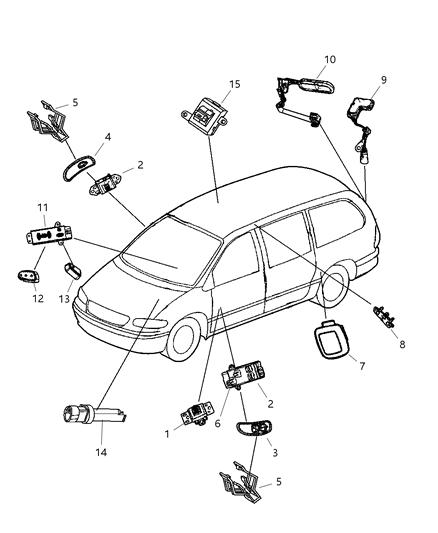 10
9
15
5
4
2
11
12
13
8
7
2
6
1
3
14
5