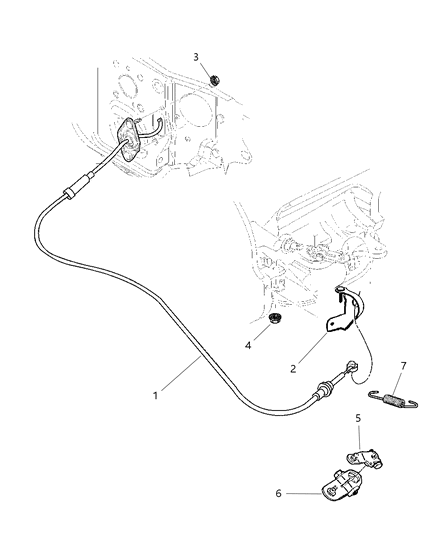 3

4

2

7

1

5

6