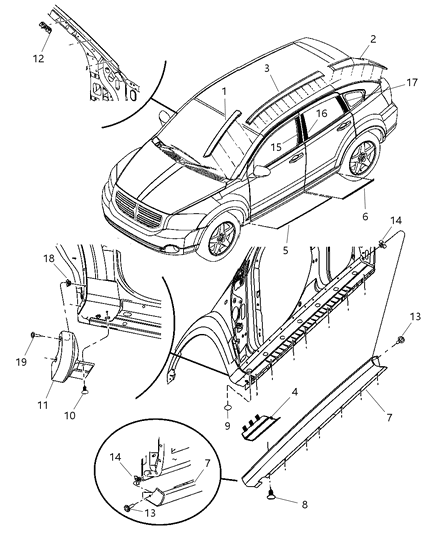 12
2
3
17
1
16
15
6
5
14
18
13
19
11
10
9
4
7
14
7
13
8