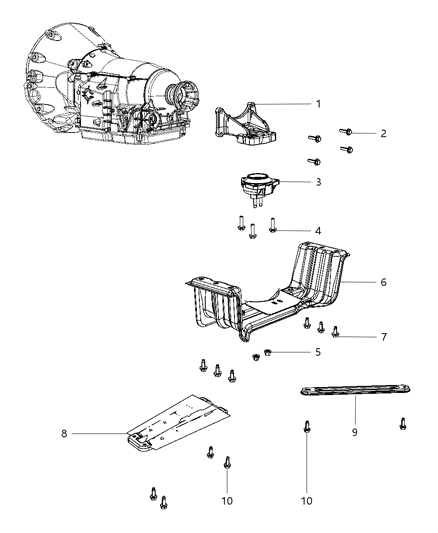 1
2
3
4
6
7
5
8
9
10
10