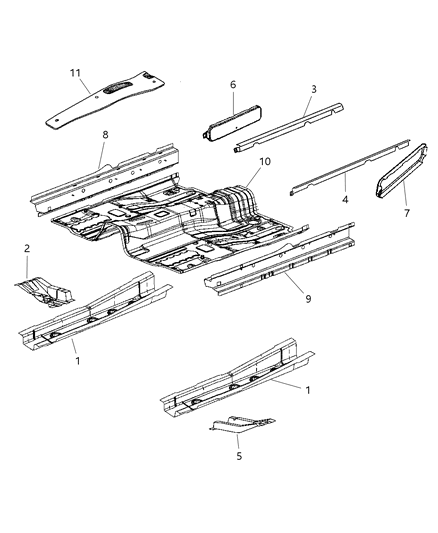 11
6
3
8
10
4
7
2
9
1
1
5