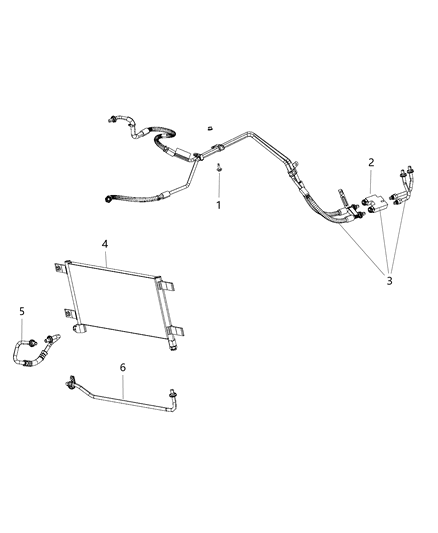 2
1
3
4
5
6