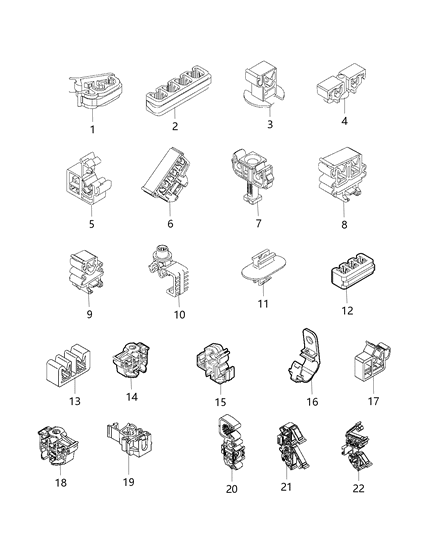 1 2 3 4
5 6 7 8
9 10 11 12
13 14 15 16 17
18 19 20 21 22