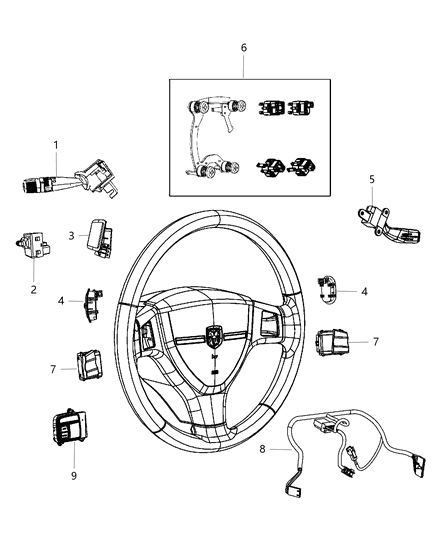 6
1
5
3
2
4
4
7
7
8
9