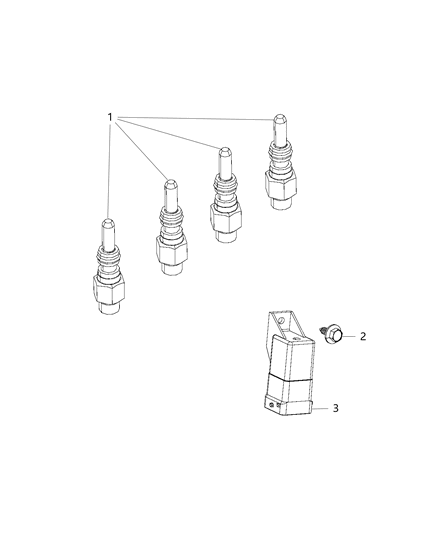 1

2

3