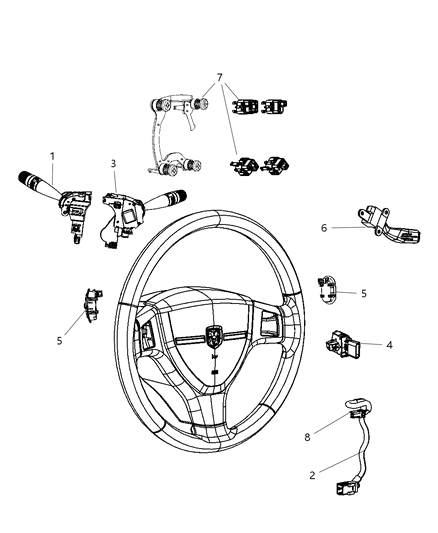 7
1
3
6
5
5
4
8
2