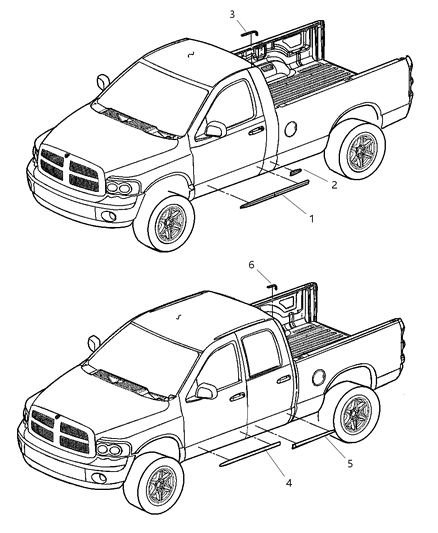 3
2
1
6
5
4