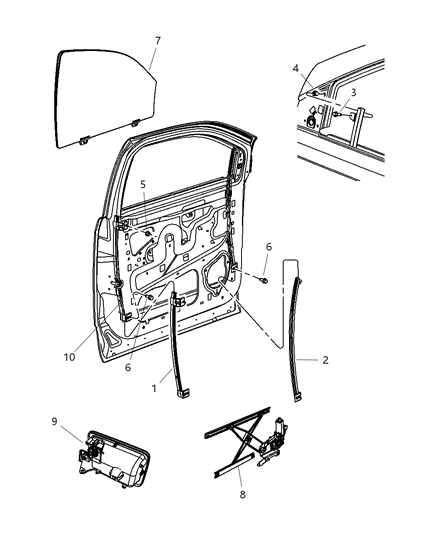 7
4
3
5
6
10
6
1
2
9
8