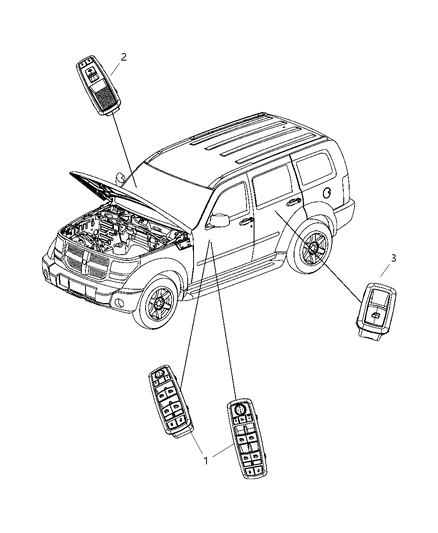 2

3

1