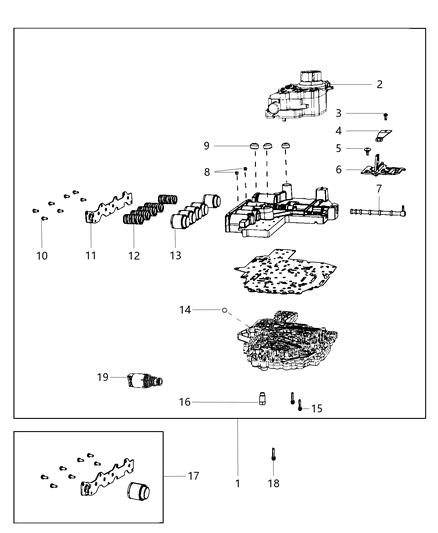 2
3
4
5
6
7
9
8
10
11
12
13
14
19
16
15
17
1
18