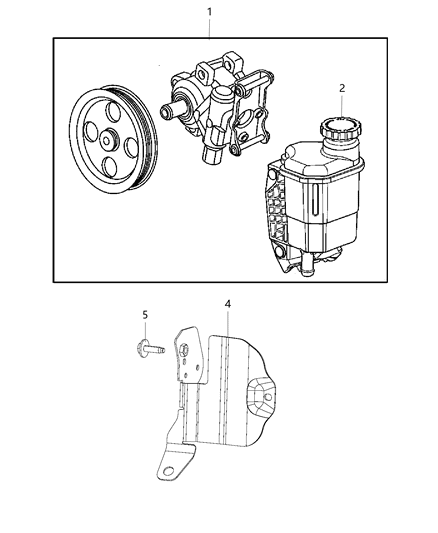 1
2
5
4