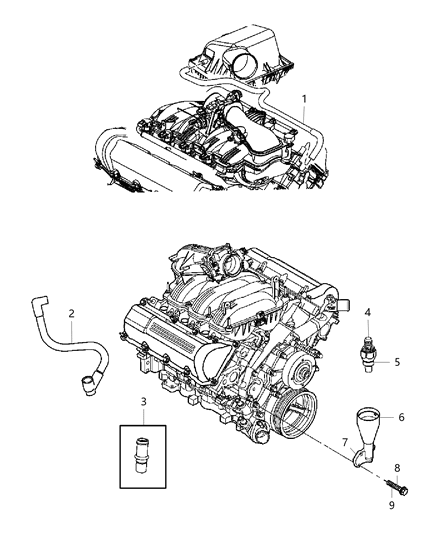 1
2
3
4
5
6
7
8
9