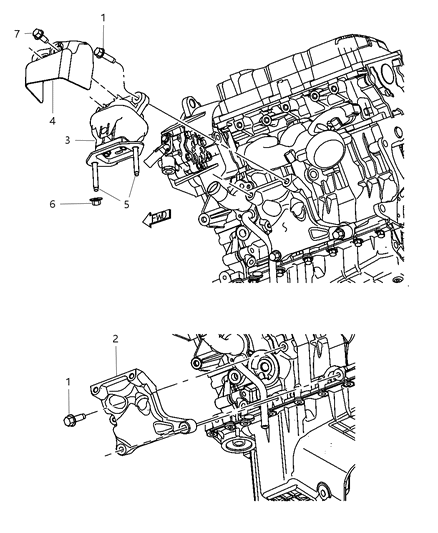 7
1
4
3
6
5
FWD
2
1