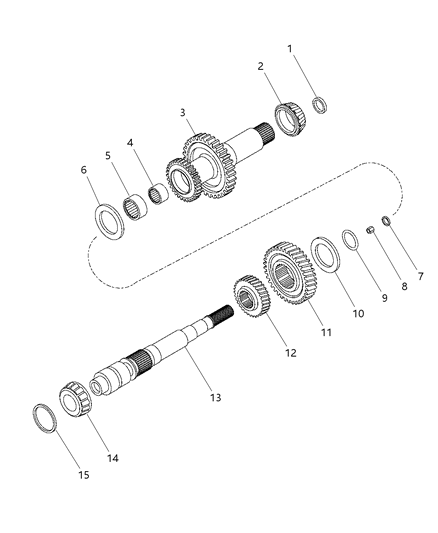 1
2
3
4
5
6
7
8
9
10
11
12
13
14
15