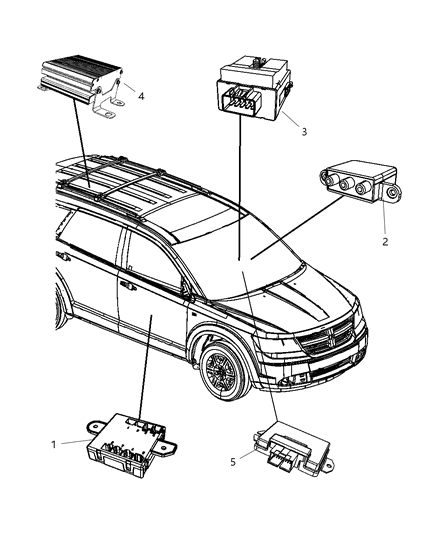 4
3
2
1
5