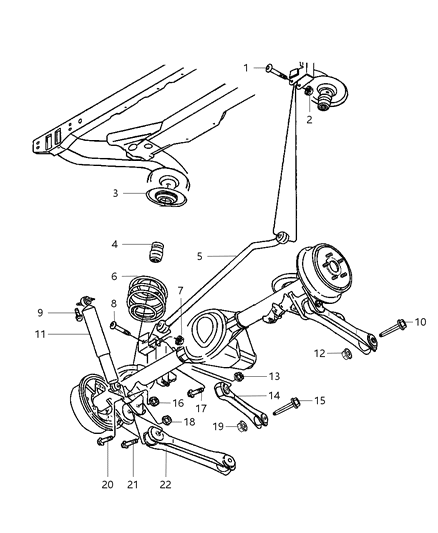 1
2
3
4
5
6
7
8
9
10
11
12
13
14
15
16
17
18
19
20
21
22