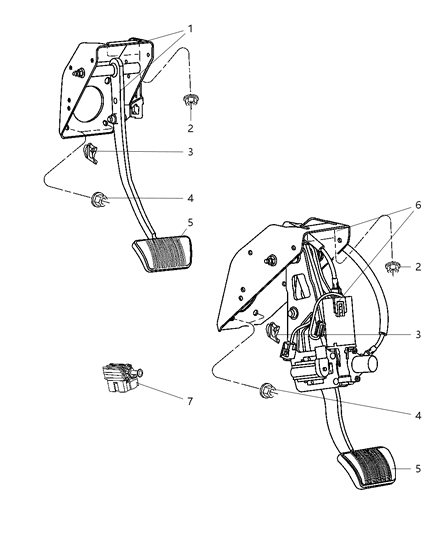 1
2
3
4
5
6
2
3
7
4
5