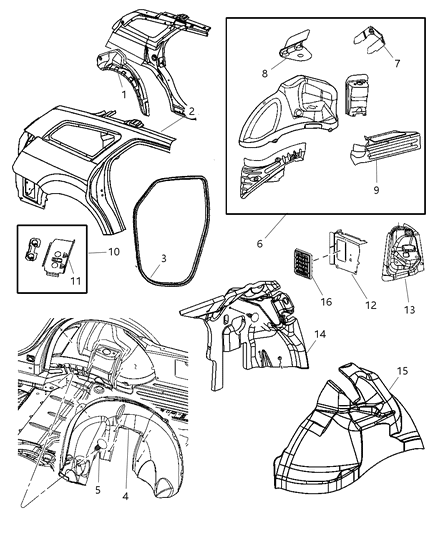 1
2
8
7
9
6
10
11
3
16
12
13
14
15
5
4